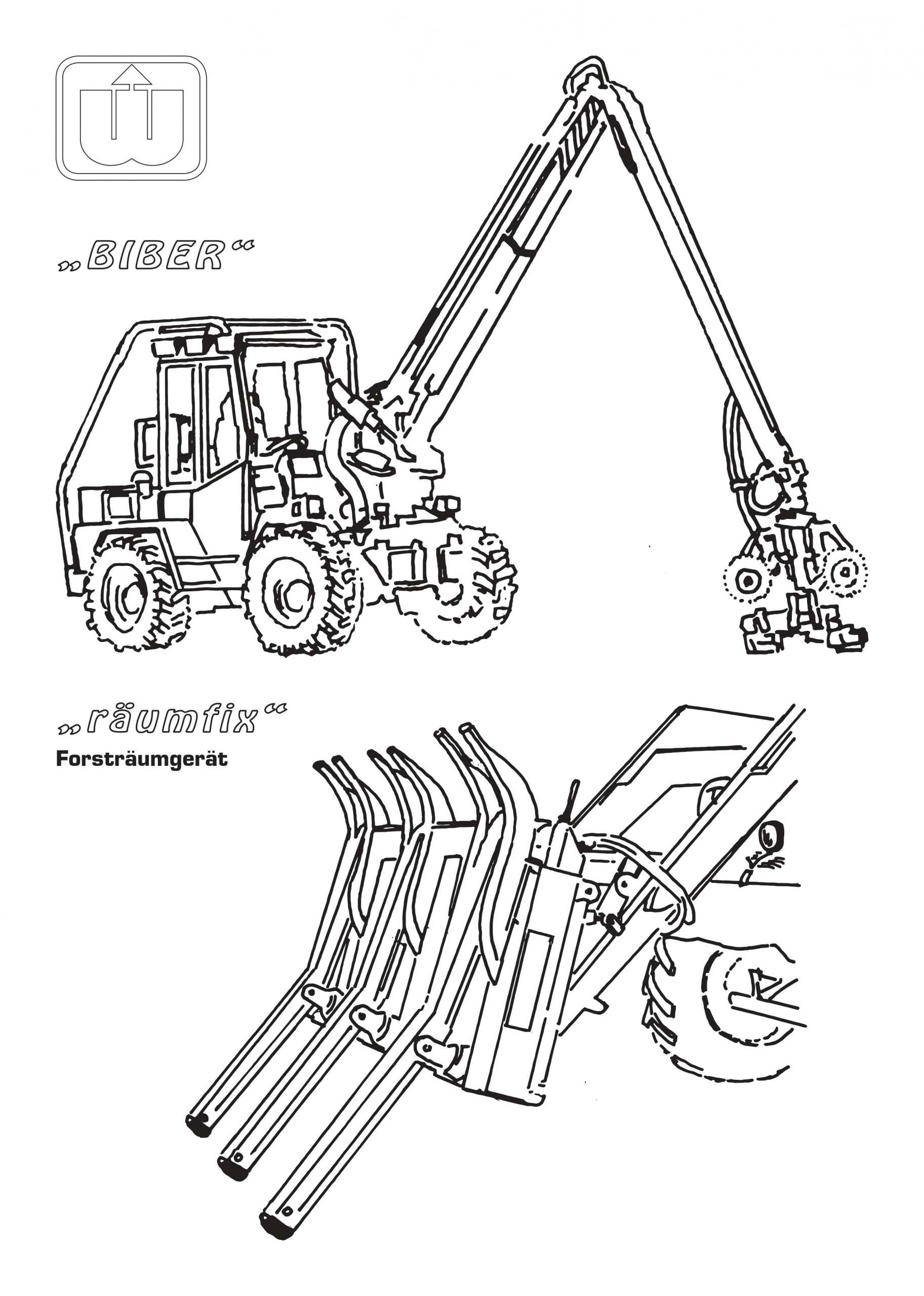 „BIBER“

„räumfix“

Forsträumgerät